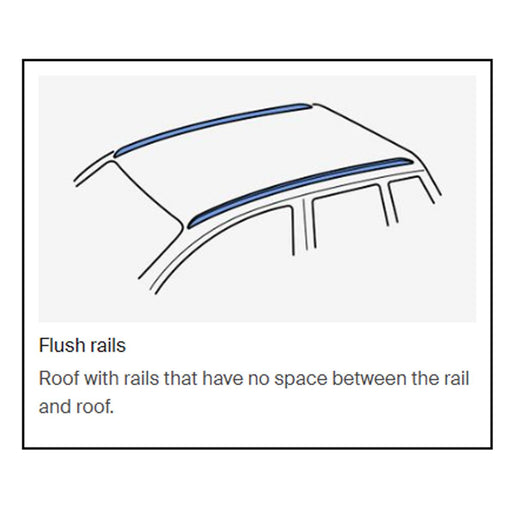 Flush rails

Roof with rails that have no space between the rail and roof.