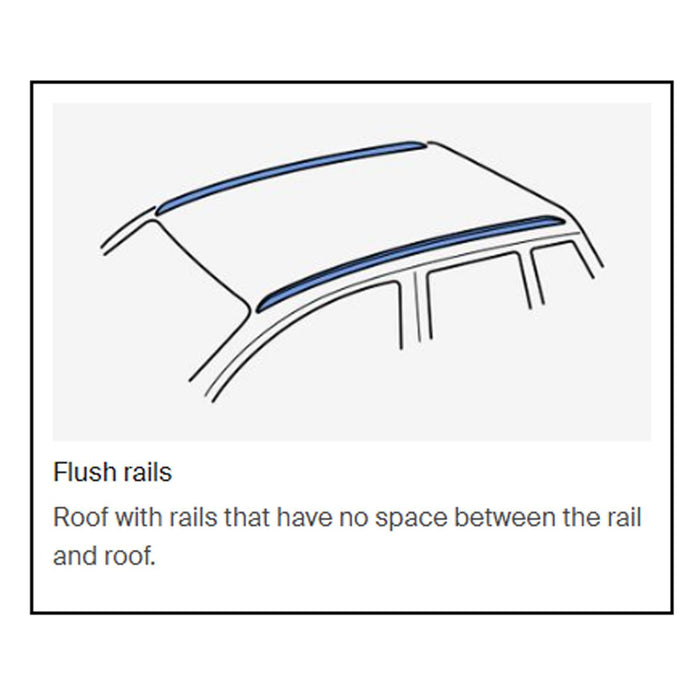 Flush rails

Roof with rails that have no space between the rail and roof.