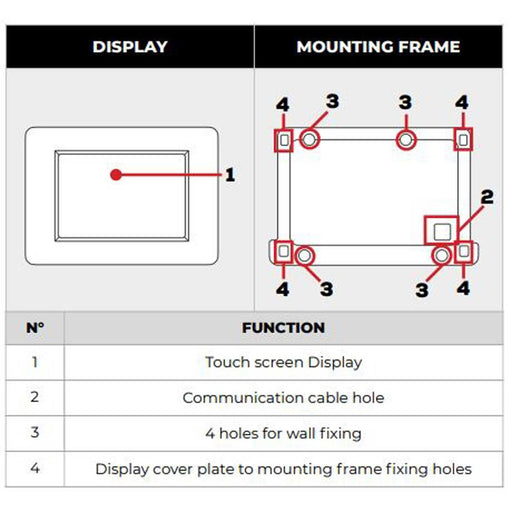 | DISPLAY | MOUNTING FRAME |
|---|---|
| 1 | 4 3 3 4 2 4 3 3 4 |

| N° | FUNCTION |
|---|---|
| 1 | Touch screen Display |
| 2 | Communication cable hole |
| 3 | 4 holes for wall fixing |
| 4 | Display cover plate to mounting frame fixing holes |