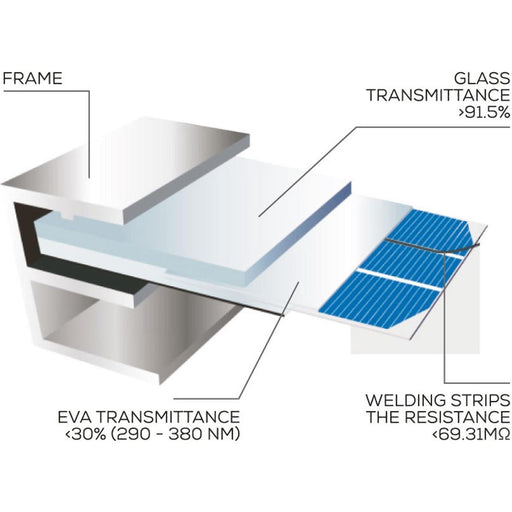 FRAME

GLASS
TRANSMITTANCE
>91.5%

EVA TRANSMITTANCE
<30% (290 - 380 NM)

WELDING STRIPS
THE RESISTANCE
<69.31MΩ