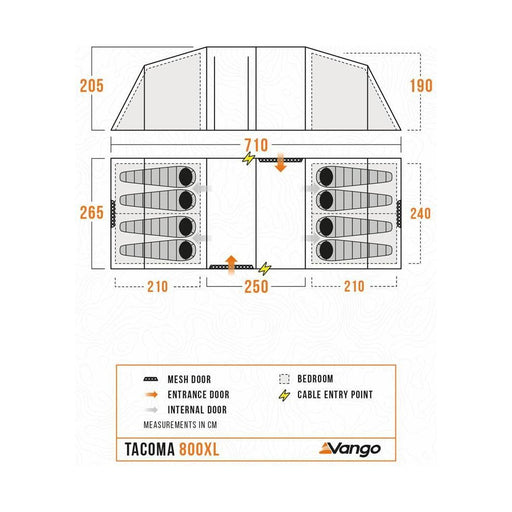 205

190

710

265

240

210

250

210

MESH DOOR
ENTRANCE DOOR
INTERNAL DOOR
MEASUREMENTS IN CM

BEDROOM
CABLE ENTRY POINT

TACOMA 800XL

Vango