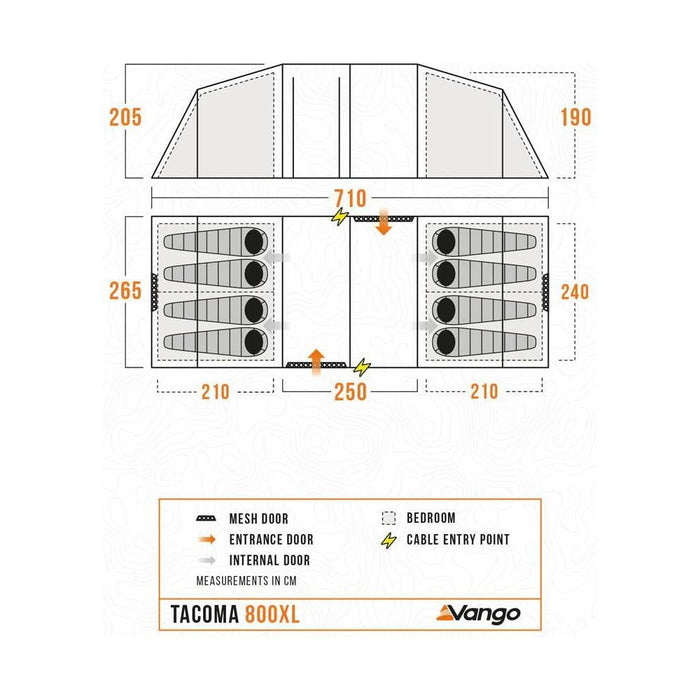 205

190

710

265

240

210

250

210

MESH DOOR

ENTRANCE DOOR

INTERNAL DOOR

BEDROOM

CABLE ENTRY POINT

MEASUREMENTS IN CM

TACOMA 800XL

Vango