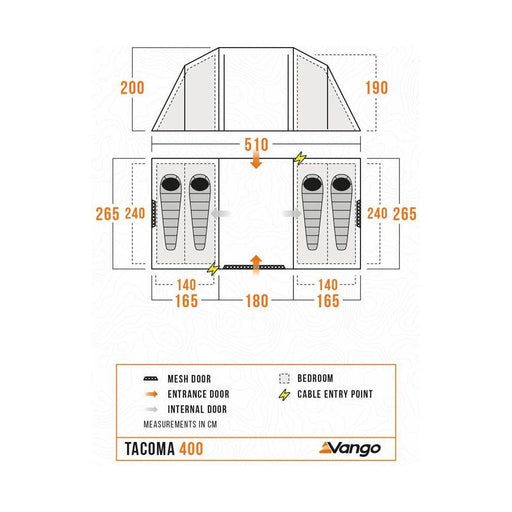 200

190

510

265 240

240 265

140

140

165

180

165

MESH DOOR

ENTRANCE DOOR

INTERNAL DOOR

BEDROOM

CABLE ENTRY POINT

MEASUREMENTS IN CM

TACOMA 400

Vango