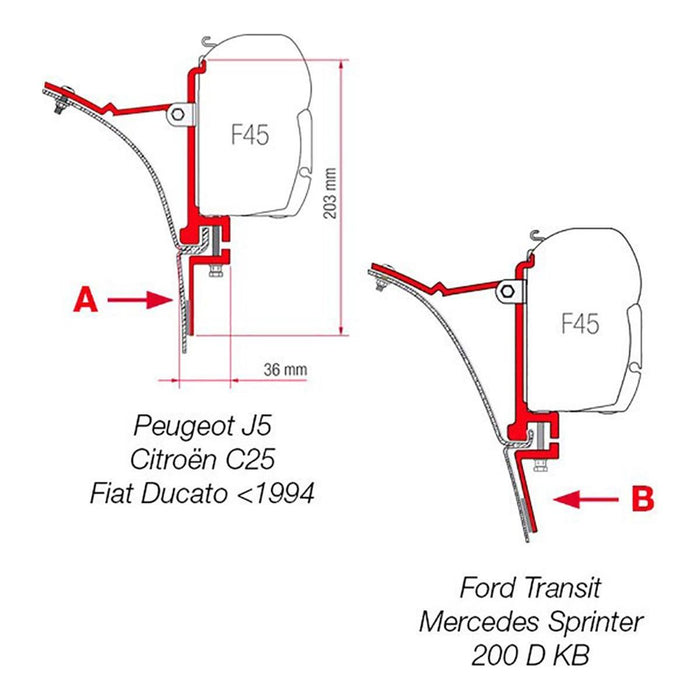 F45

203 mm

A

36 mm

Peugeot J5
Citroën C25
Fiat Ducato <1994

F45

B

Ford Transit
Mercedes Sprinter
200 D KB