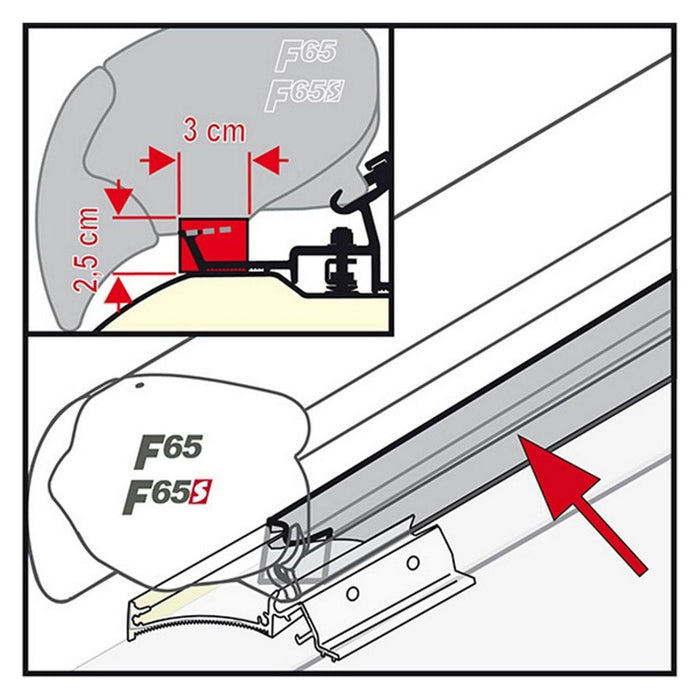 F65
F65S
3 cm
2,5 cm
F65
F65S