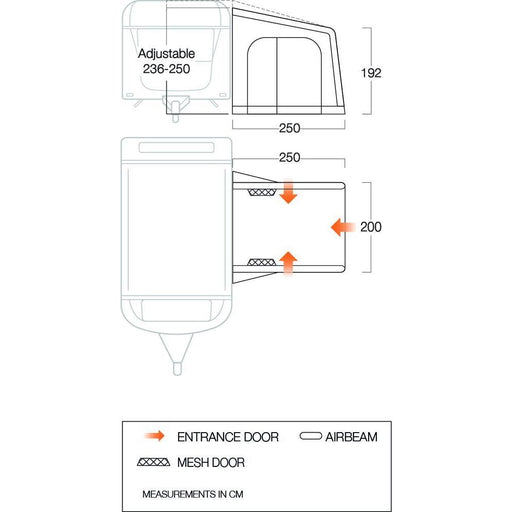 Adjustable
236-250

192

250

250

200

ENTRANCE DOOR
AIRBEAM
MESH DOOR

MEASUREMENTS IN CM