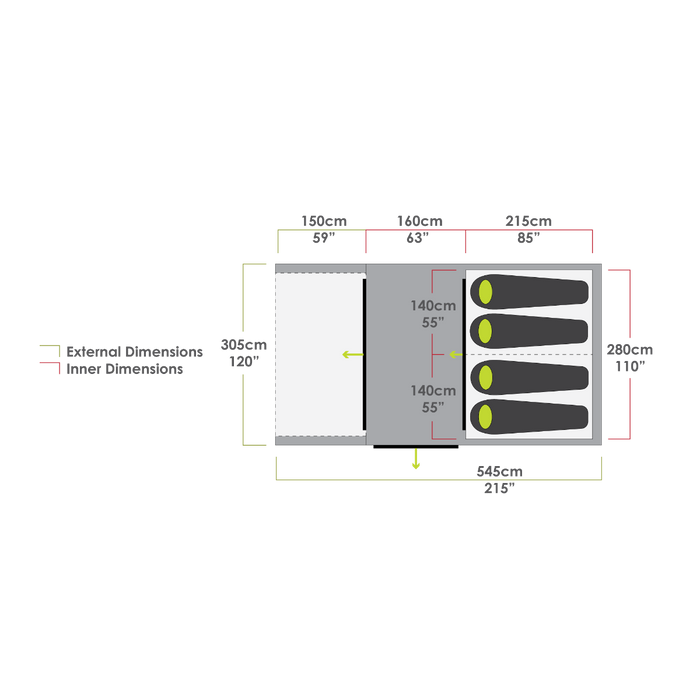 150cm
59"

160cm
63"

215cm
85"

External Dimensions
Inner Dimensions

305cm
120"

140cm
55"

140cm
55"

280cm
110"

545cm
215"