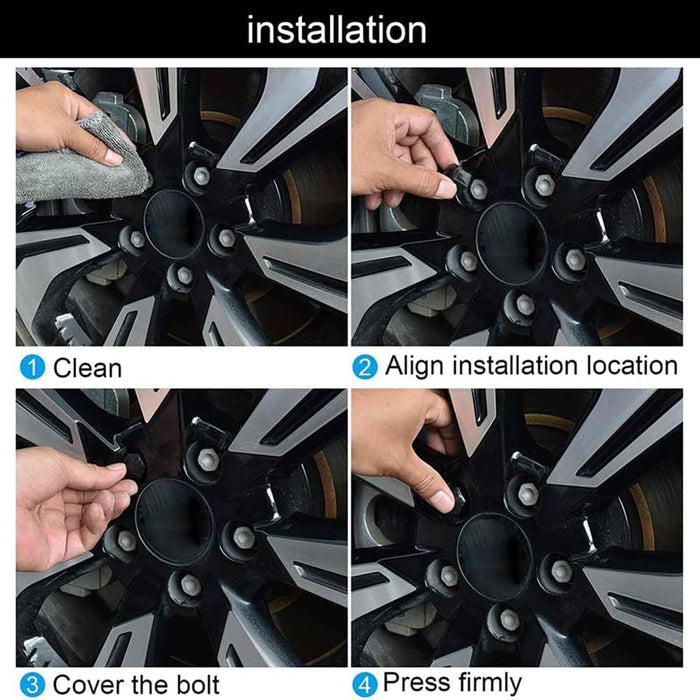 installation

1 Clean

2 Align installation location

3 Cover the bolt

4 Press firmly