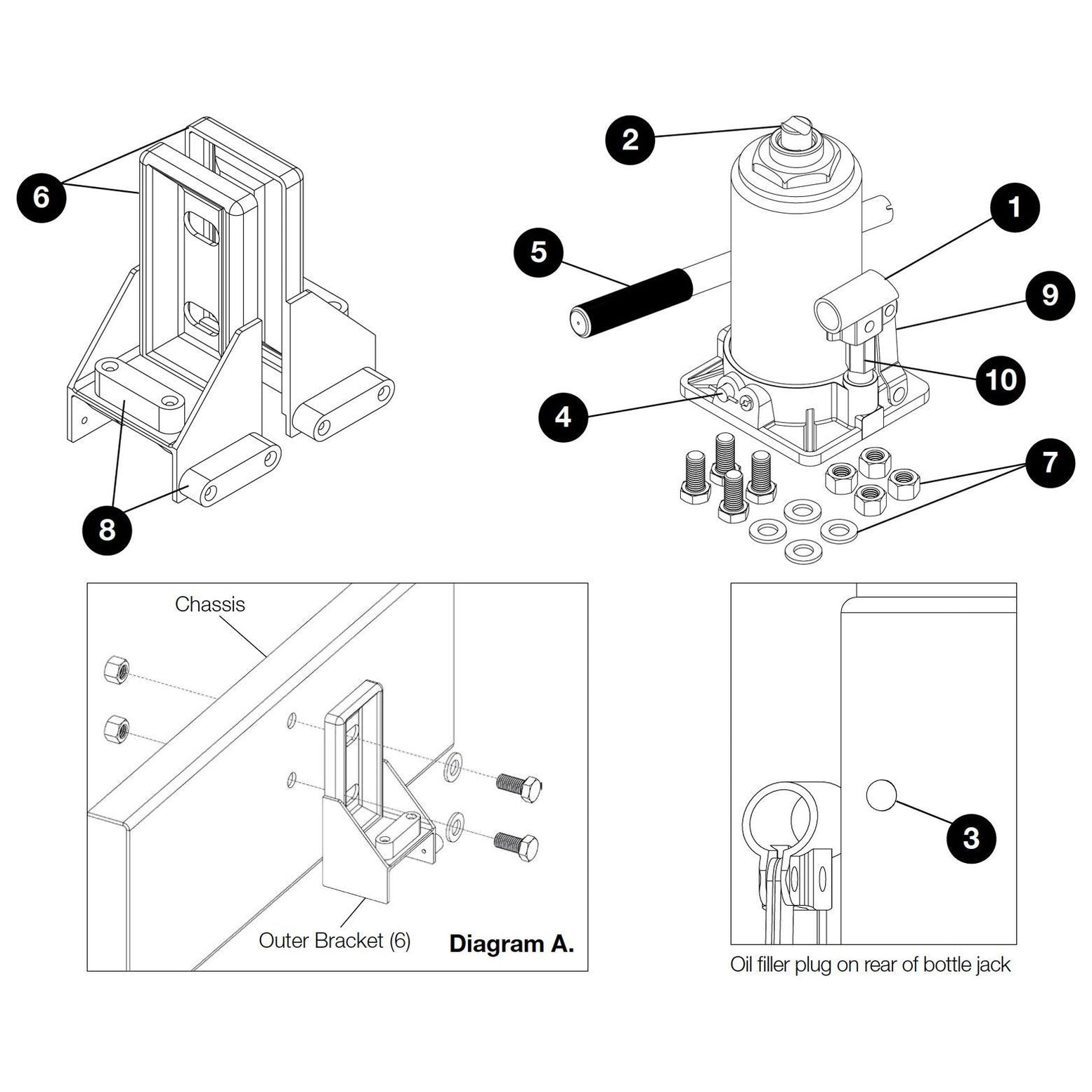 6

8

2

1

5

9

10

4

7

Chassis

Outer Bracket (6)

Diagram A.

3

Oil filler plug on rear of bottle jack